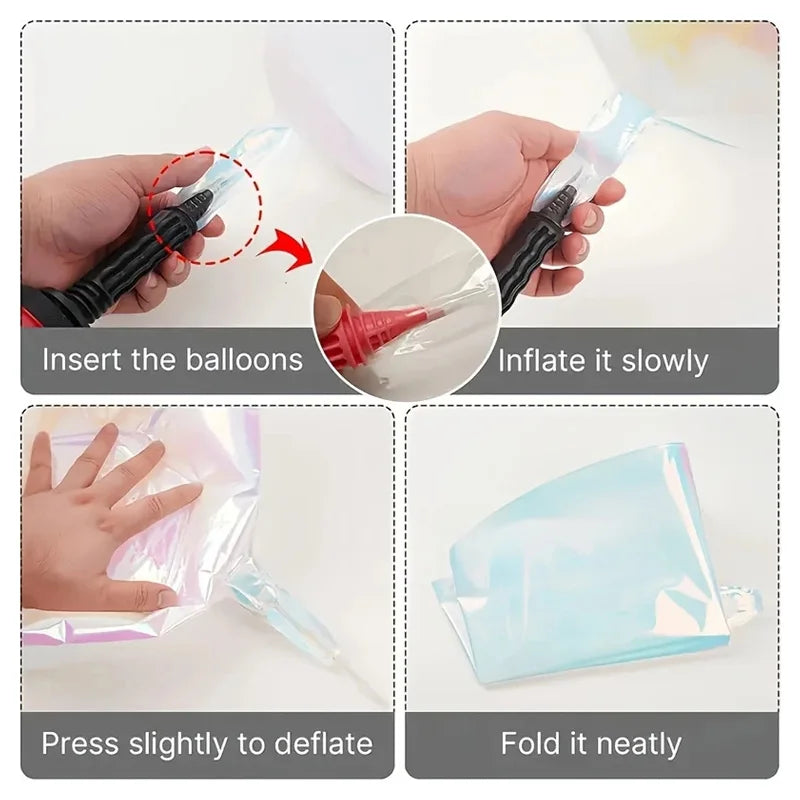 Insert the balloons

Inflate it slowly

Press slightly to deflate

Fold it neatly