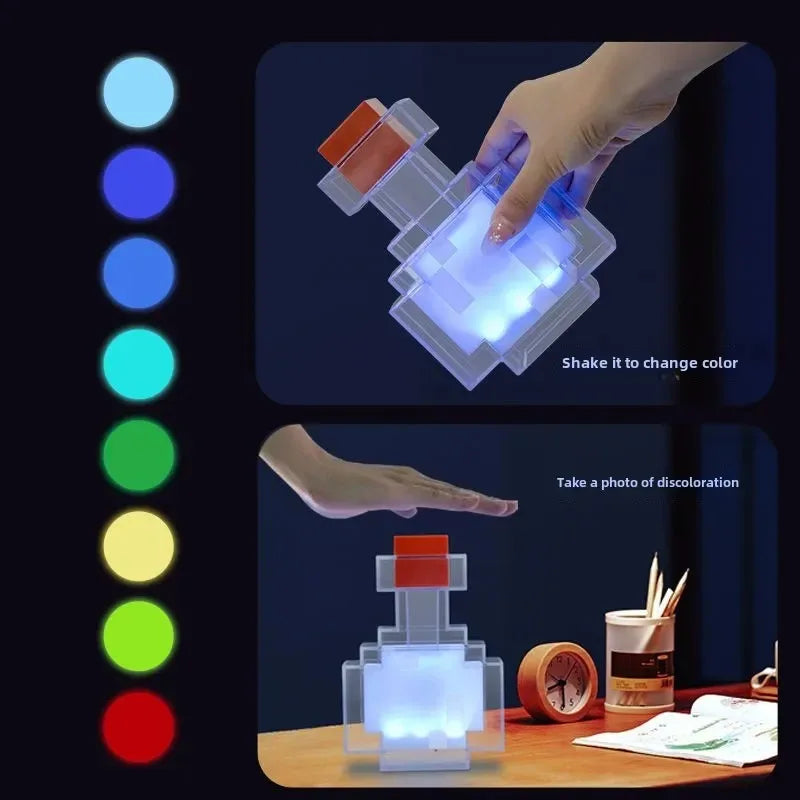 Shake it to change color

Take a photo of discoloration